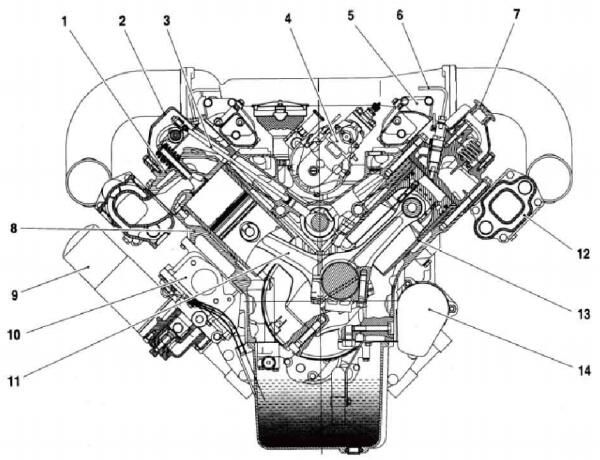 1
2
3
4
5
6
7
8
9
10
11
12
13
14