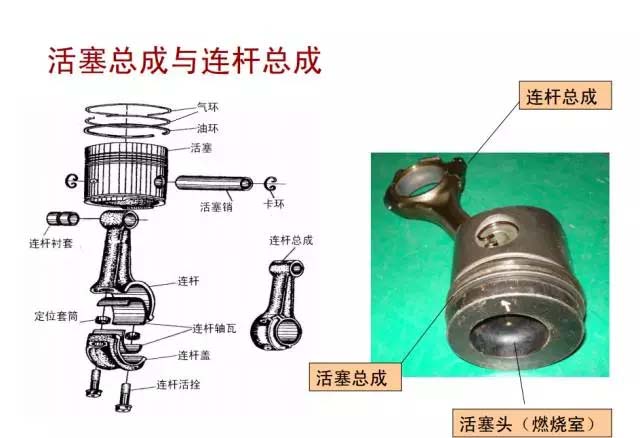 活塞总成与连杆总成

气环
油环
活塞
活塞销
卡环
连杆衬套
连杆总成
连杆
定位套筒
连杆轴瓦
连杆盖
连杆活拴

连杆总成
活塞总成
活塞头（燃烧室）