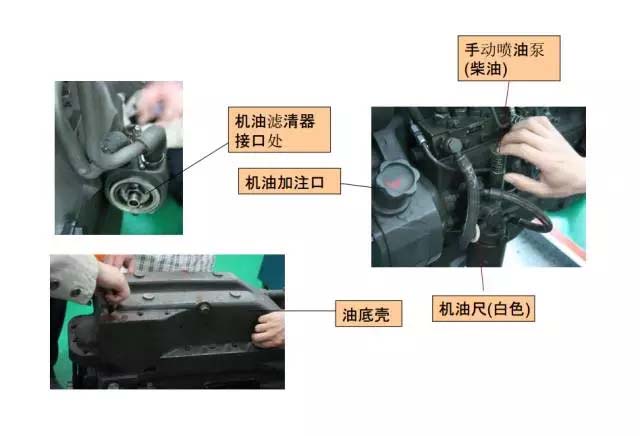 手动喷油泵
(柴油)

机油滤清器
接口处

机油加注口

油底壳

机油尺(白色)